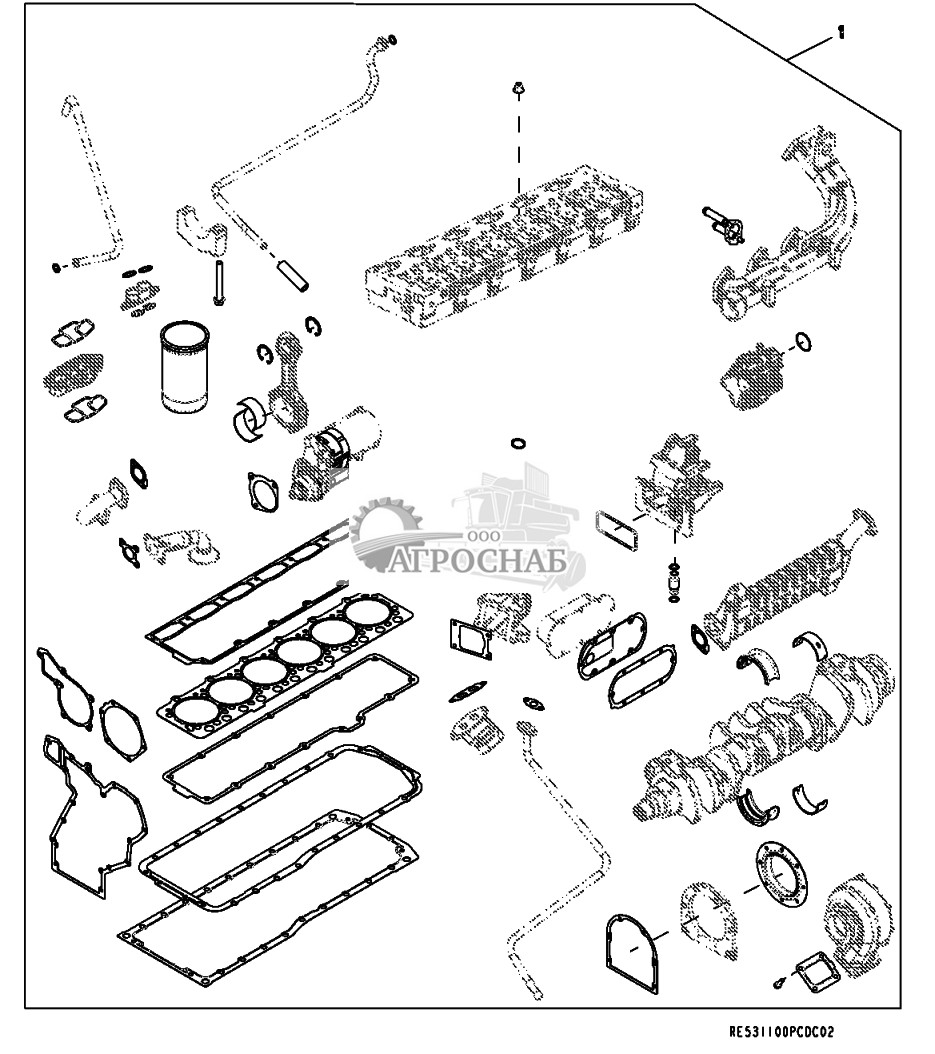 1

ООО
АГРОСНАБ

RE531100PCDC02